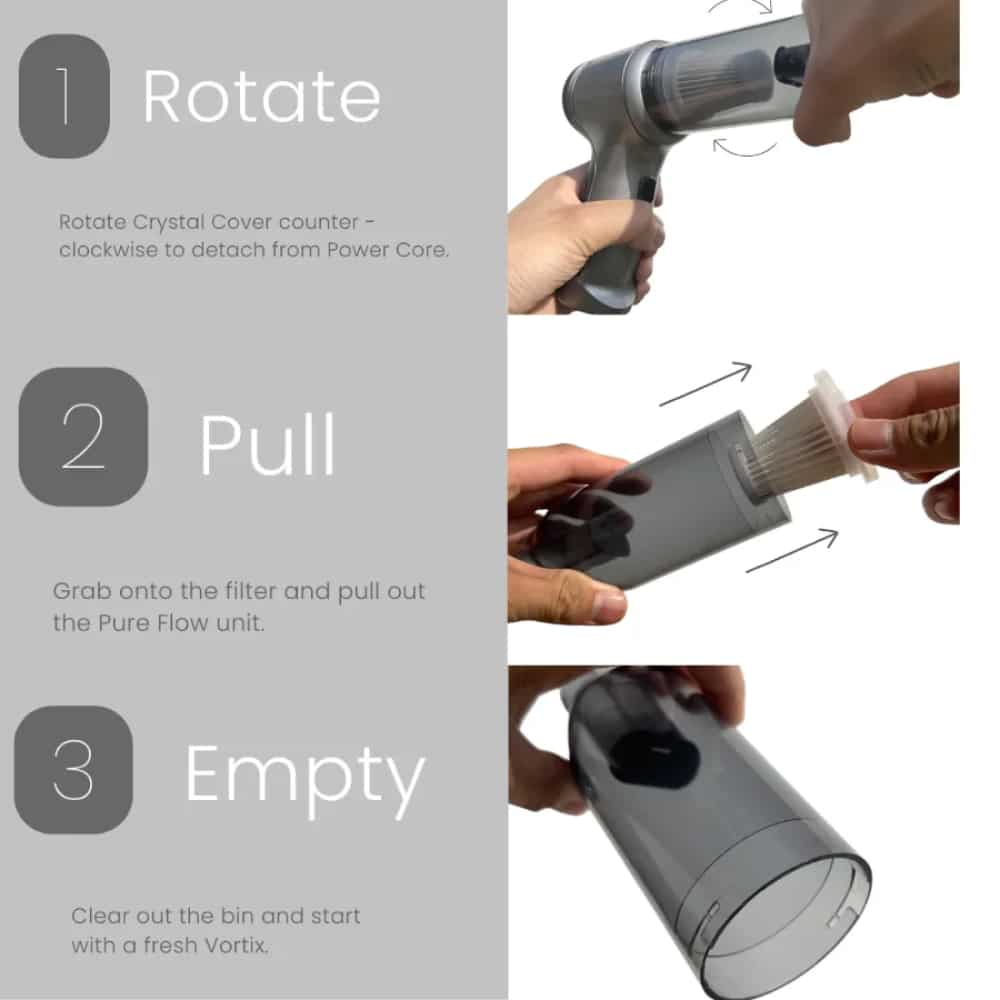 1 Rotate

Rotate Crystal Cover counter - clockwise to detach from Power Core.

2 Pull

Grab onto the filter and pull out the Pure Flow unit.

3 Empty

Clear out the bin and start with a fresh Vortix.