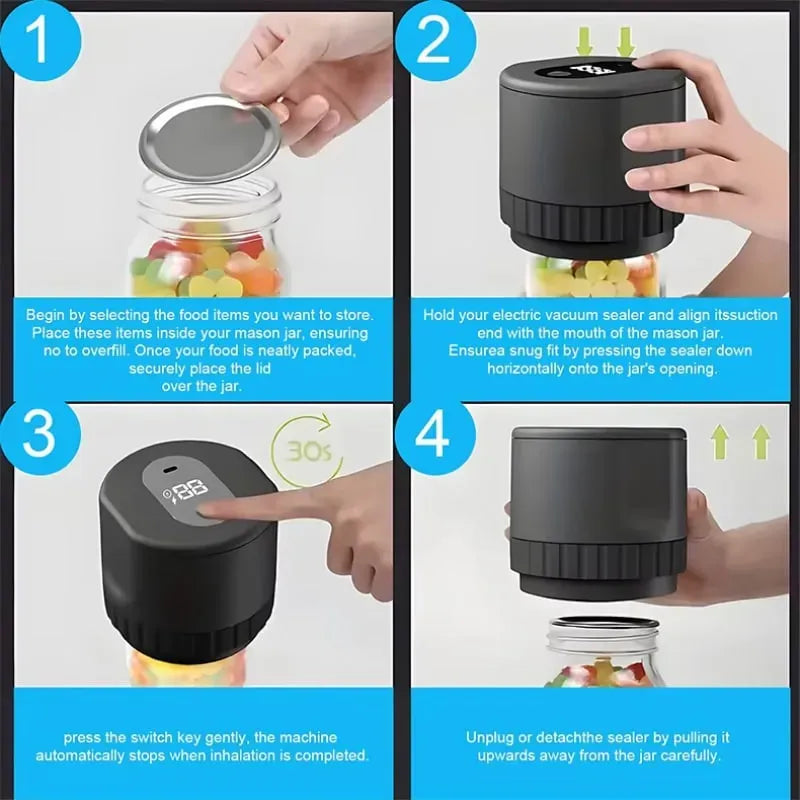 1

Begin by selecting the food items you want to store. Place these items inside your mason jar, ensuring no to overfill. Once your food is neatly packed, securely place the lid over the jar.

2

Hold your electric vacuum sealer and align itssuction end with the mouth of the mason jar. Ensurea snug fit by pressing the sealer down horizontally onto the jar's opening.

3

30s

88

press the switch key gently, the machine automatically stops when inhalation is completed.

4

Unplug or detachthe sealer by pulling it upwards away from the jar carefully.